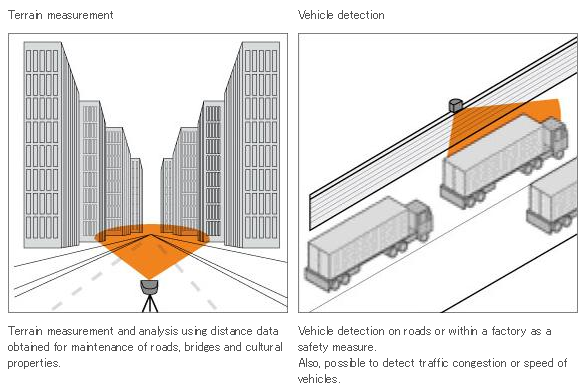 Terrain measurement

Terrain measurement and analysis using distance data obtained for maintenance of roads, bridges and cultural properties.

Vehicle detection

Vehicle detection on roads or within a factory as a safety measure.
Also, possible to detect traffic congestion or speed of vehicles.