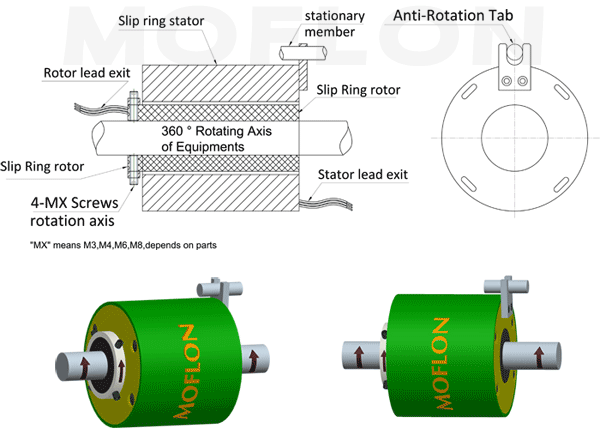 MOFLON

Slip ring stator

stationary member

Anti-Rotation Tab

Rotor lead exit

Slip Ring rotor

360 ° Rotating Axis of Equipments

Slip Ring rotor

Stator lead exit

4-MX Screws rotation axis

"MX" means M3,M4,M6,M8,depends on parts

MOFLON

MOFLON